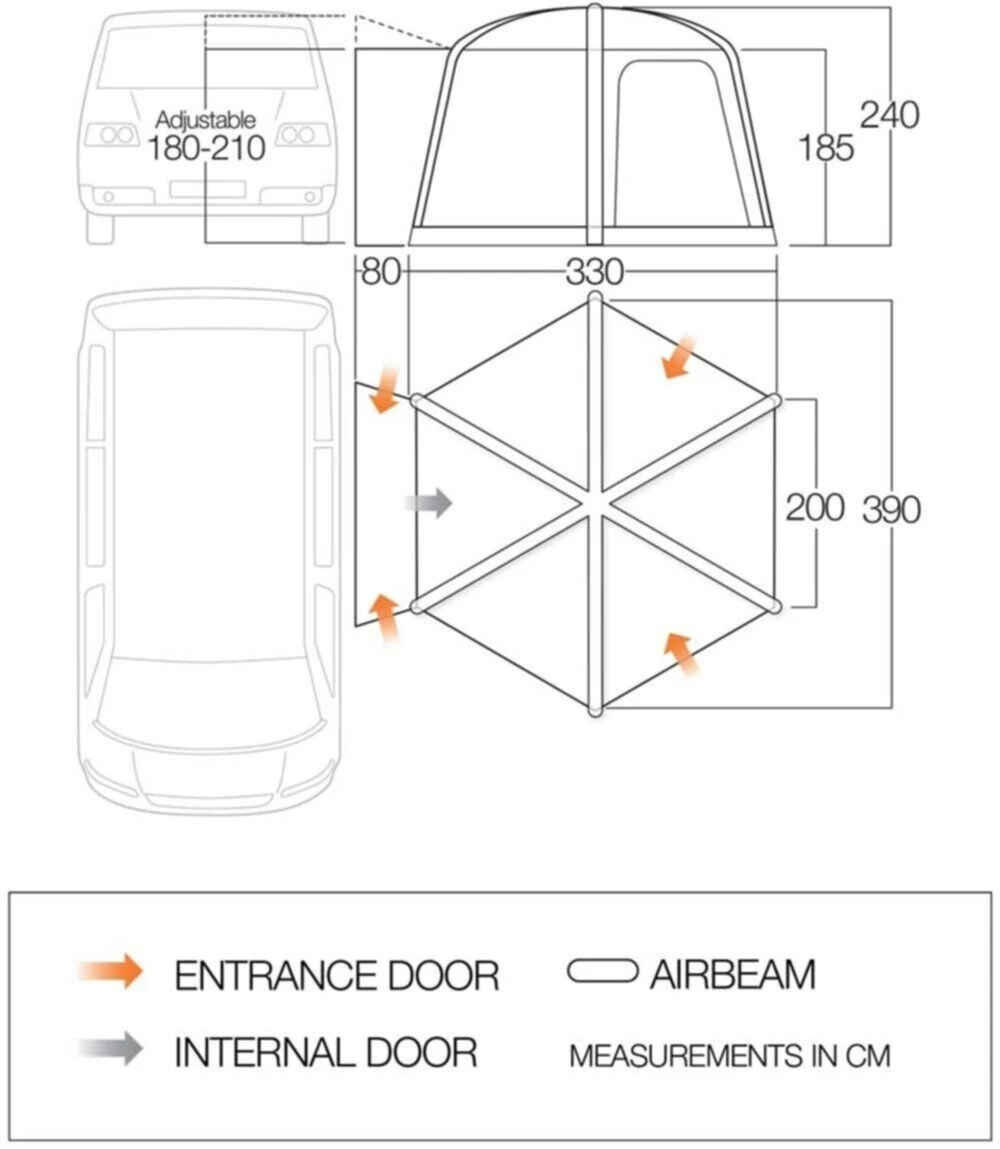 Adjustable
180-210

185

240

80

330

200

390

ENTRANCE DOOR

AIRBEAM

INTERNAL DOOR

MEASUREMENTS IN CM